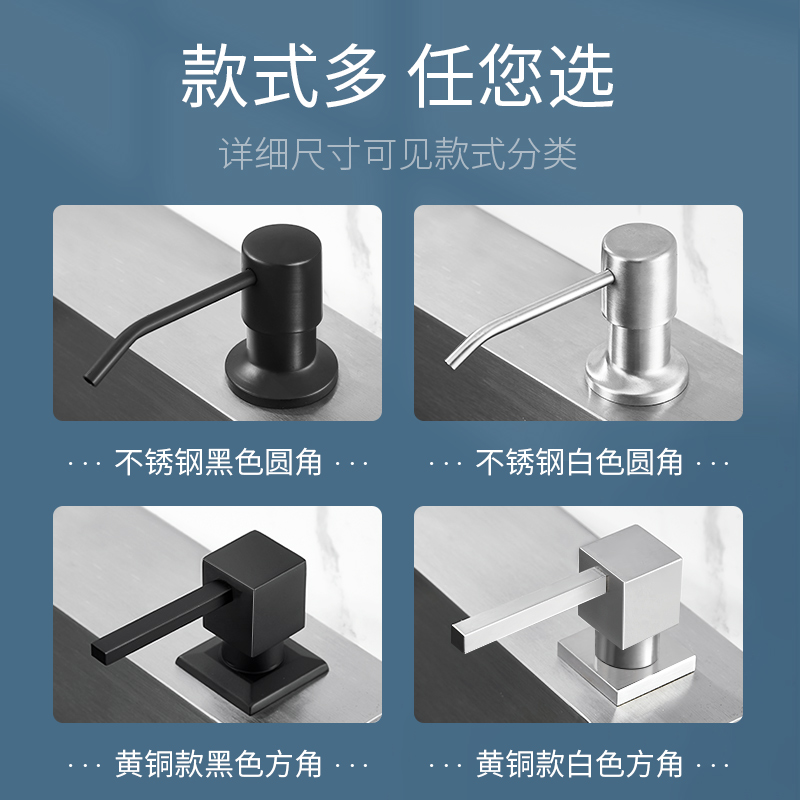 款式多 任您选

详细尺寸可见款式分类

··· 不锈钢黑色圆角 ···

··· 不锈钢白色圆角 ···

··· 黄铜款黑色方角 ···

··· 黄铜款白色方角 ···