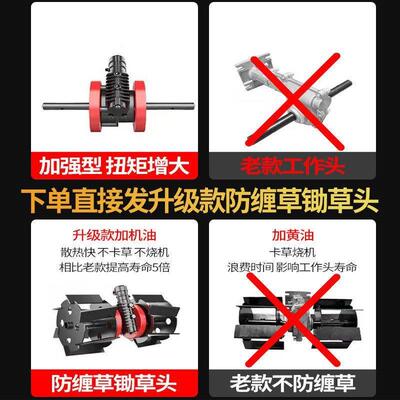 加强型 扭矩增大

老款工作头

下单直接发升级款防缠草锄草头

升级款加机油
散热快 不卡草 不烧机
相比老款提高寿命5倍

防缠草锄草头

加黄油
卡草烧机
浪费时间 影响工作头寿命

老款不防缠草