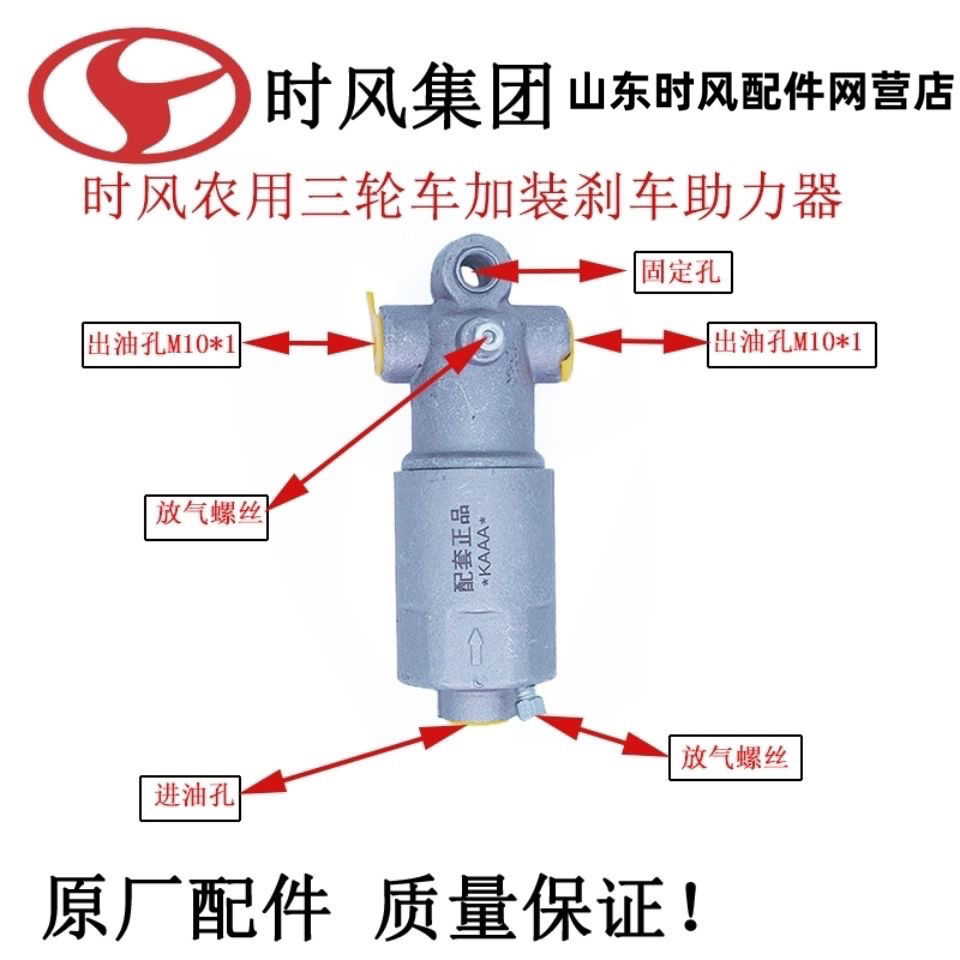 时风集团 山东时风配件网营店

时风农用三轮车加装刹车助力器

固定孔

出油孔M10*1

出油孔M10*1

放气螺丝

配套正品
*KAAA*

放气螺丝

进油孔

原厂配件 质量保证！