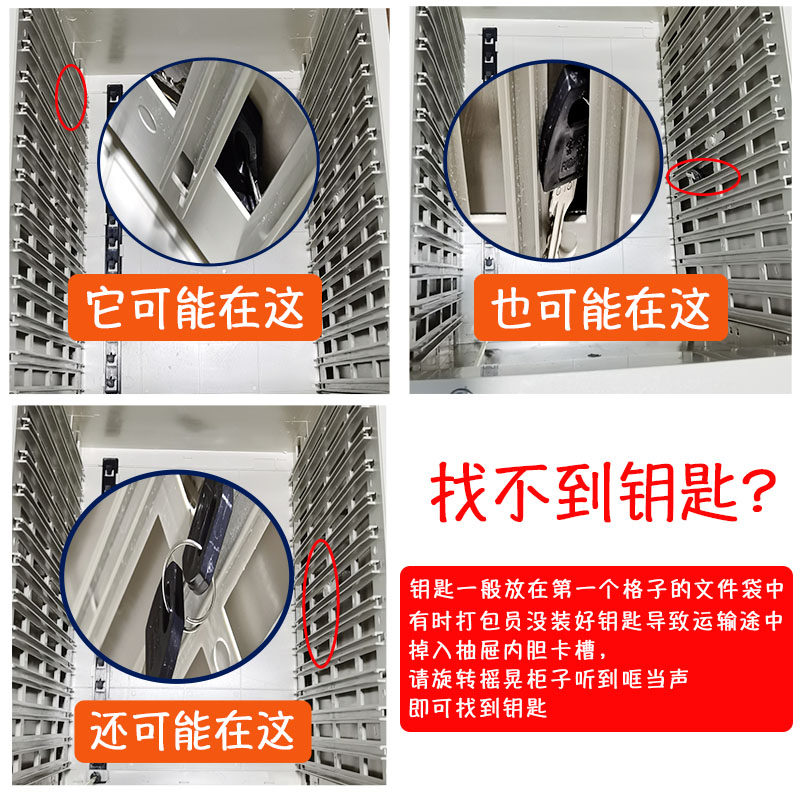 它可能在这

也可能在这

还可能在这

找不到钥匙?

钥匙一般放在第一个格子的文件袋中
有时打包员没装好钥匙导致运输途中
掉入抽屉内胆卡槽,
请旋转摇晃柜子听到哐当声
即可找到钥匙