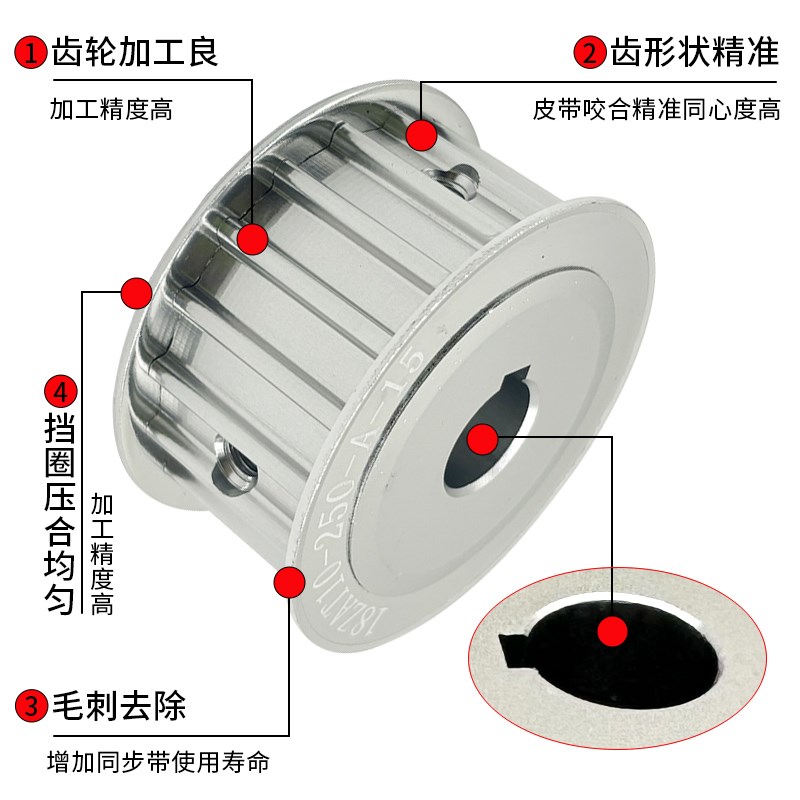 1 齿轮加工良

加工精度高

2 齿形状精准

皮带咬合精准同心度高

4 挡圈压合均匀

加工精度高

18ZAT10-250-A-15

3 毛刺去除

增加同步带使用寿命