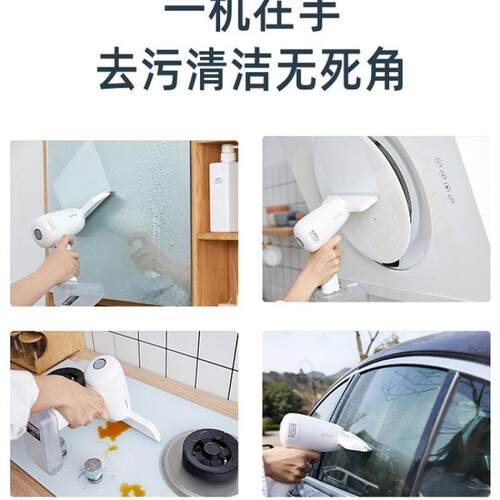 一机在手
去污清洁无死角