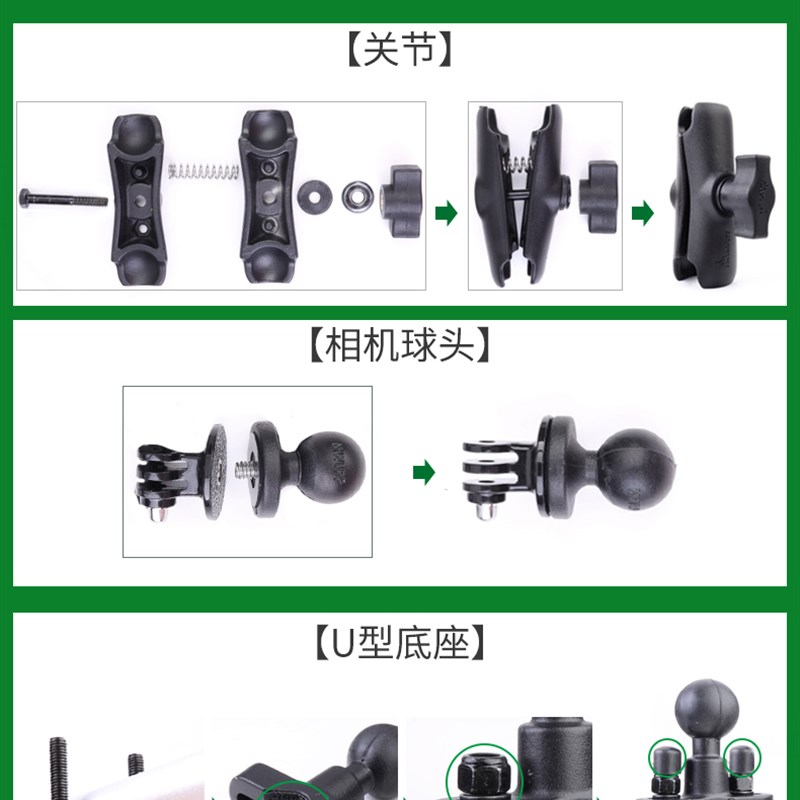 【关节】

【相机球头】

【U型底座】