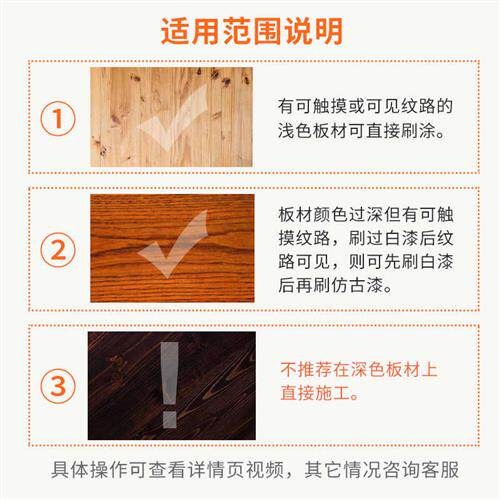 适用范围说明

①

有可触摸或可见纹路的浅色板材可直接刷涂。

②

板材颜色过深但有可触摸纹路，刷过白漆后纹路可见，则可先刷白漆后再刷仿古漆。

③

不推荐在深色板材上直接施工。

具体操作可查看详情页视频，其它情况咨询客服