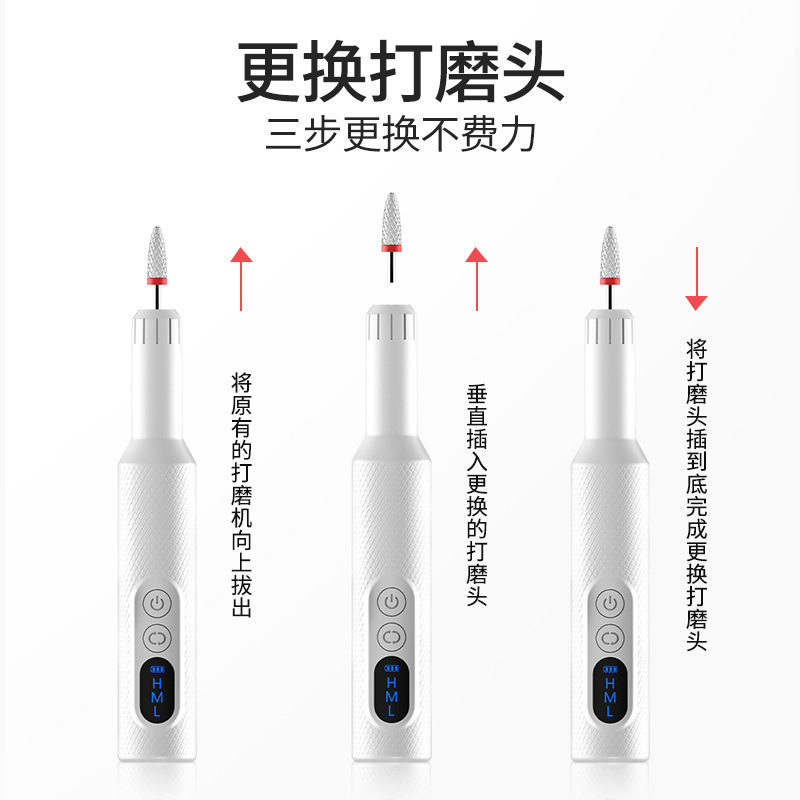 更换打磨头
三步更换不费力

将原有的打磨机向上拔出

H
M
L

垂直插入更换的打磨头

H
M
L

将打磨头插到底完成更换打磨头

H
M
L