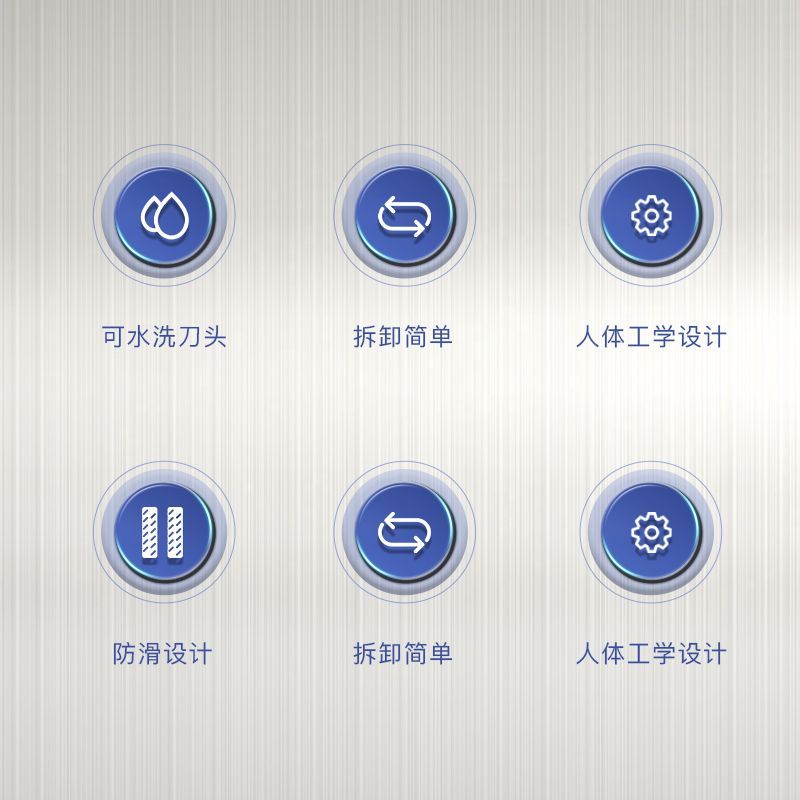 可水洗刀头

拆卸简单

人体工学设计

防滑设计

拆卸简单

人体工学设计