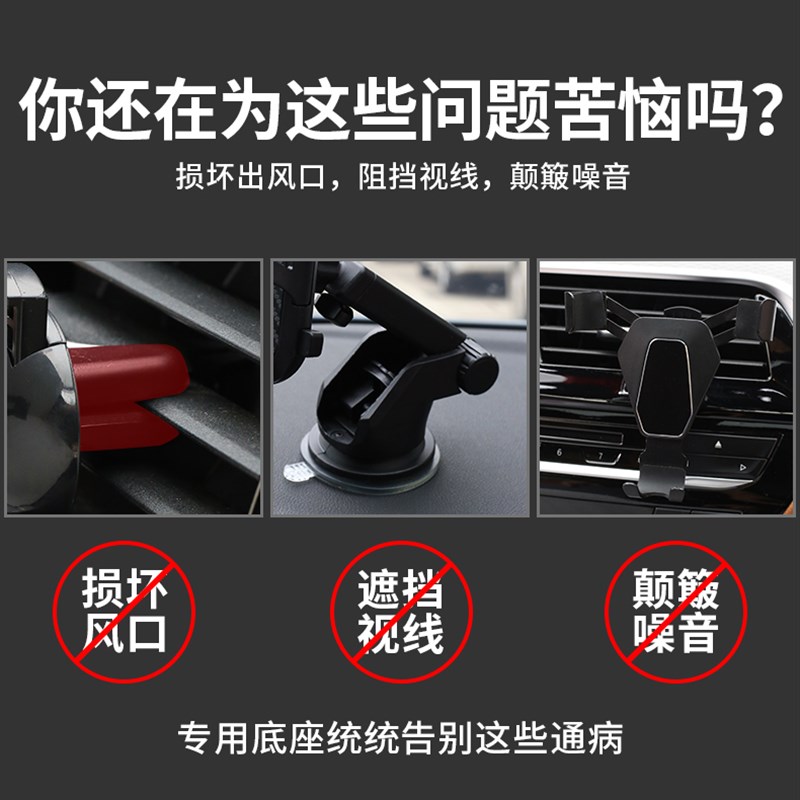 你还在为这些问题苦恼吗？

损坏出风口，阻挡视线，颠簸噪音

6 7

损坏风口

遮挡视线

颠簸噪音

专用底座统统告别这些通病