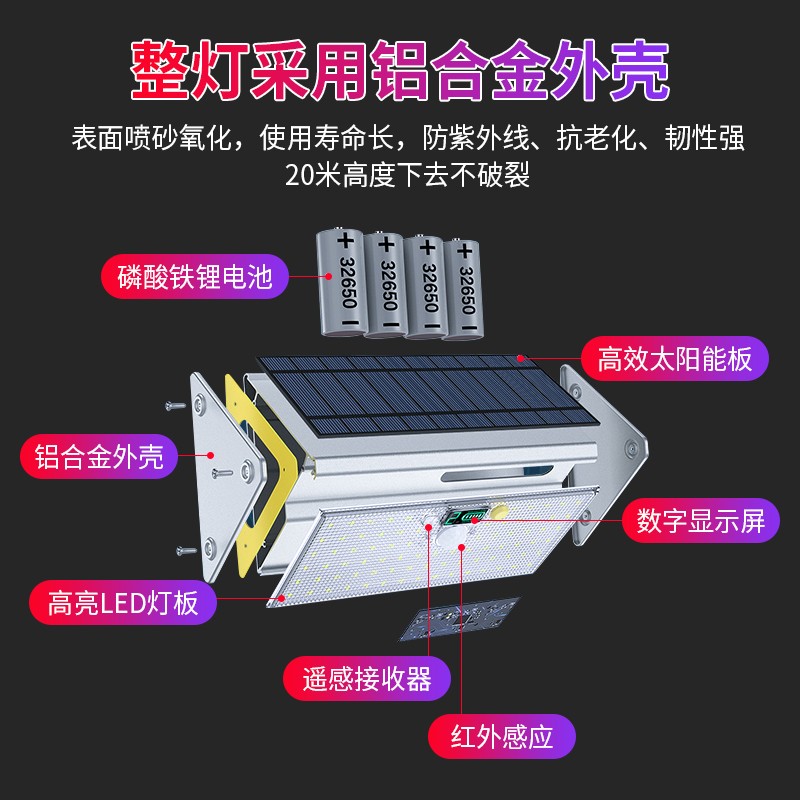 整灯采用铝合金外壳

表面喷砂氧化，使用寿命长，防紫外线、抗老化、韧性强
20米高度下去不破裂

磷酸铁锂电池

+ 32650 −

+ 32650 −

+ 32650 −

+ 32650 −

高效太阳能板

铝合金外壳

数字显示屏

高亮LED灯板

遥感接收器

红外感应