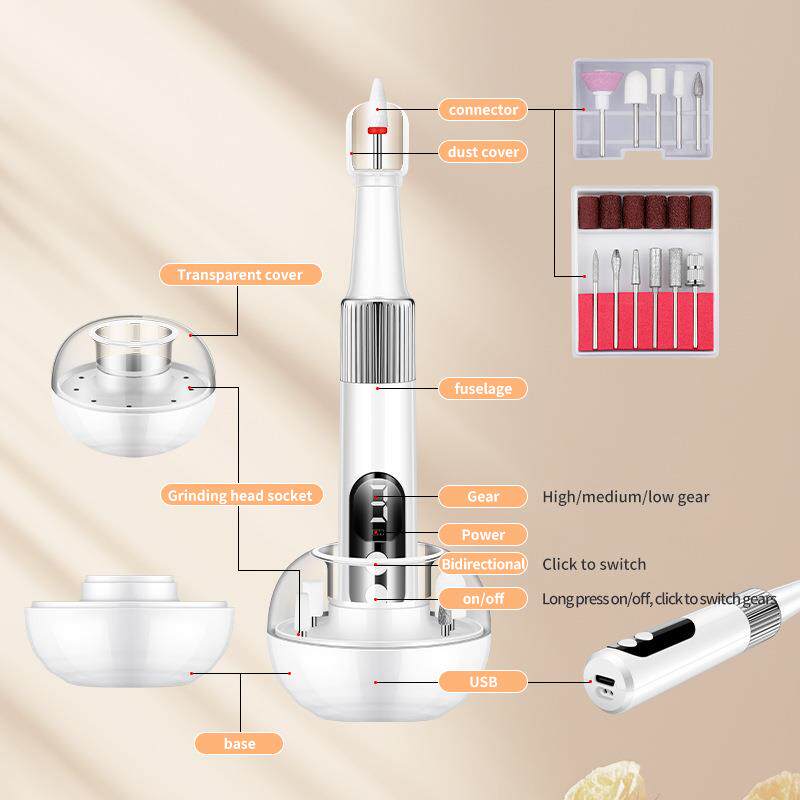 connector

dust cover

Transparent cover

fuselage

Grinding head socket

Gear High/medium/low gear

Power

Bidirectional Click to switch

on/off Long press on/off, click to switch gears

USB

base