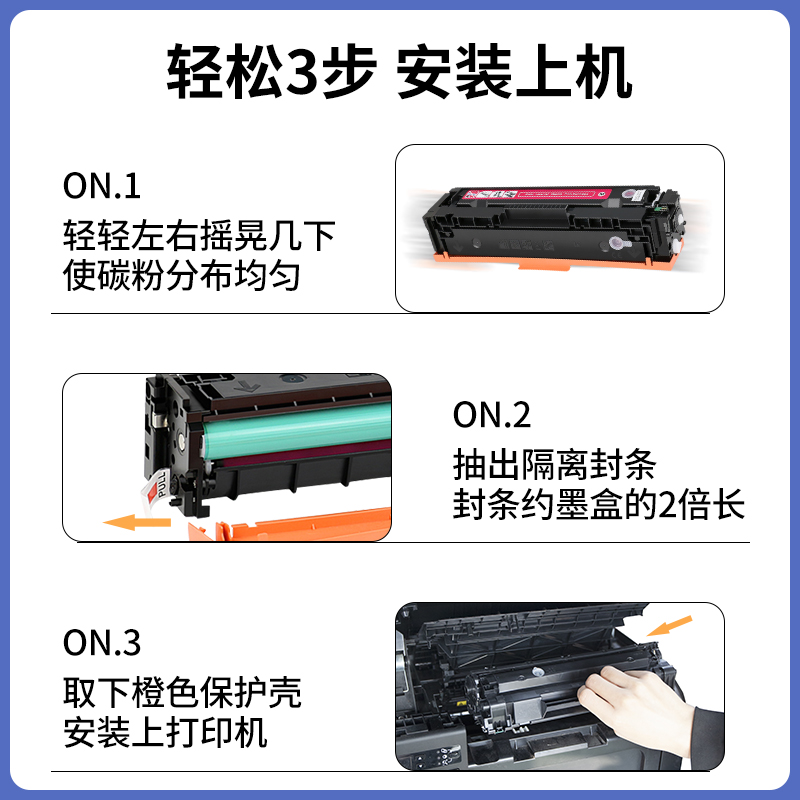 轻松3步 安装上机

ON.1
轻轻左右摇晃几下
使碳粉分布均匀

PULL

ON.2
抽出隔离封条
封条约墨盒的2倍长

ON.3
取下橙色保护壳
安装上打印机