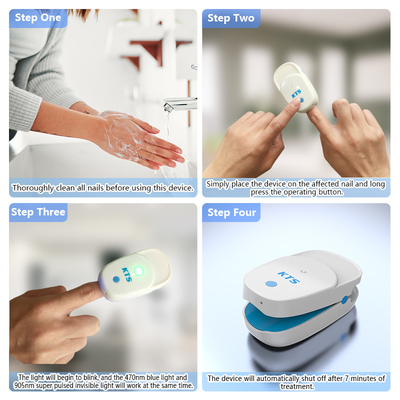 Step One

Thoroughly clean all nails before using this device.

Step Two

KTS

Simply place the device on the affected nail and long press the operating button.

Step Three

KTS

The light will begin to blink, and the 470nm blue light and 905nm super pulsed invisible light will work at the same time.

Step Four

KTS

The device will automatically shut off after 7 minutes of treatment.