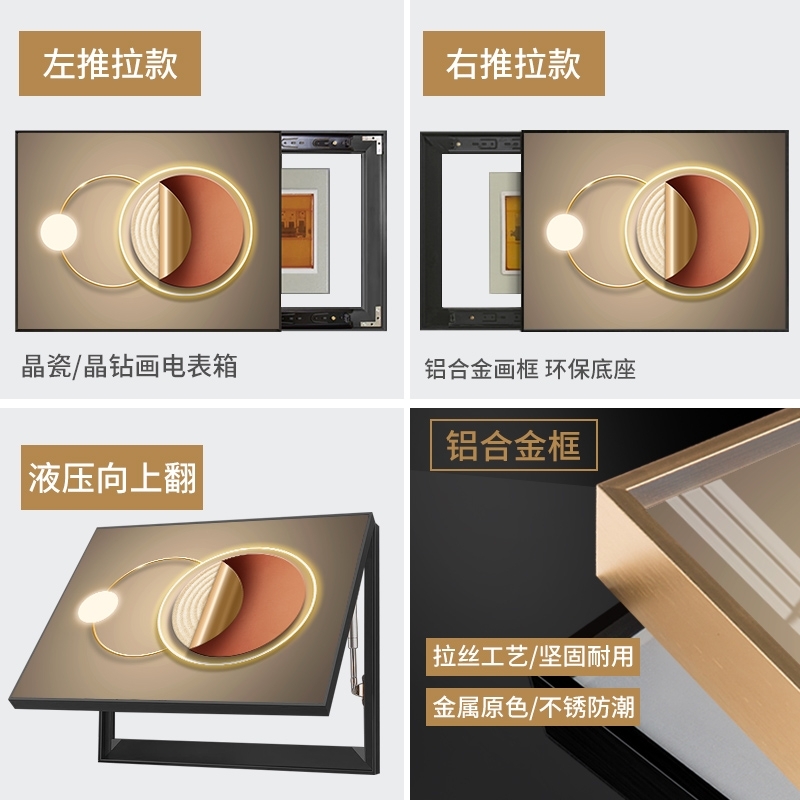 左推拉款

晶瓷/晶钻画电表箱

右推拉款

铝合金画框 环保底座

液压向上翻

铝合金框

拉丝工艺/坚固耐用

金属原色/不锈防潮