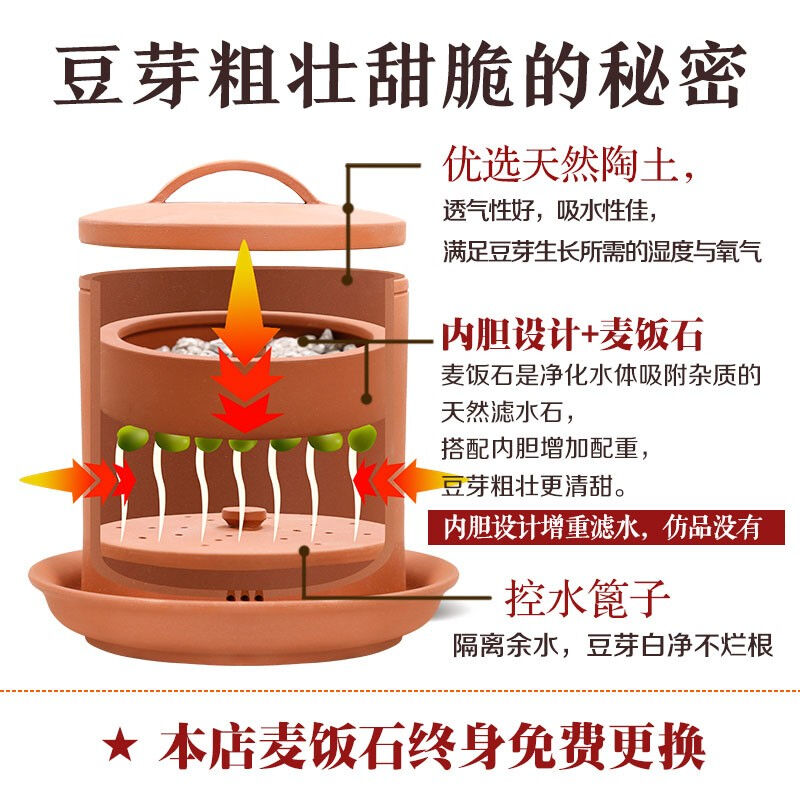 豆芽粗壮甜脆的秘密

优选天然陶土，
透气性好，吸水性佳，
满足豆芽生长所需的湿度与氧气

内胆设计+麦饭石
麦饭石是净化水体吸附杂质的天然滤水石，
搭配内胆增加配重，
豆芽粗壮更清甜。

内胆设计增重滤水，仿品没有

控水篦子
隔离余水，豆芽白净不烂根

★ 本店麦饭石终身免费更换