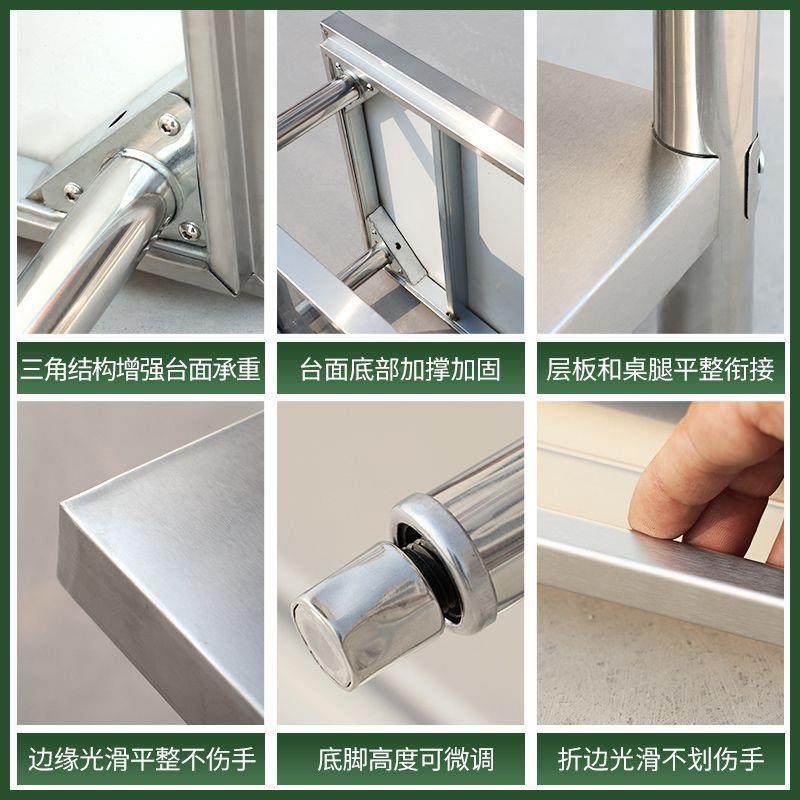 三角结构增强台面承重

台面底部加撑加固

层板和桌腿平整衔接

边缘光滑平整不伤手

底脚高度可微调

折边光滑不划伤手