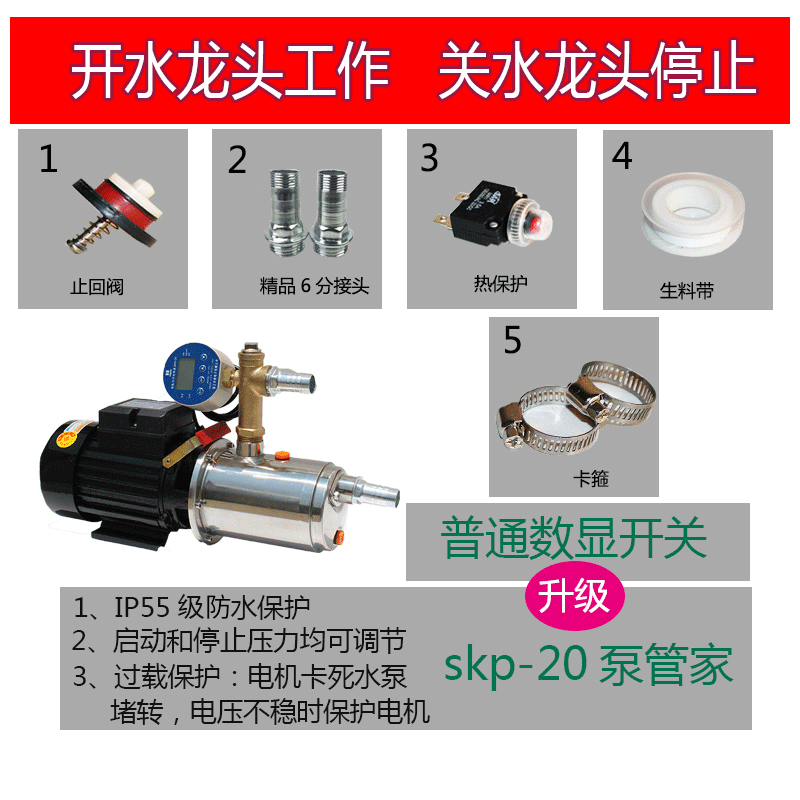 开水龙头工作　关水龙头停止

1
止回阀

2
精品 6 分接头

3
热保护

4
生料带

5
卡箍

普通数显开关

升级

skp-20 泵管家

1、IP55 级防水保护
2、启动和停止压力均可调节
3、过载保护：电机卡死水泵堵转，电压不稳时保护电机