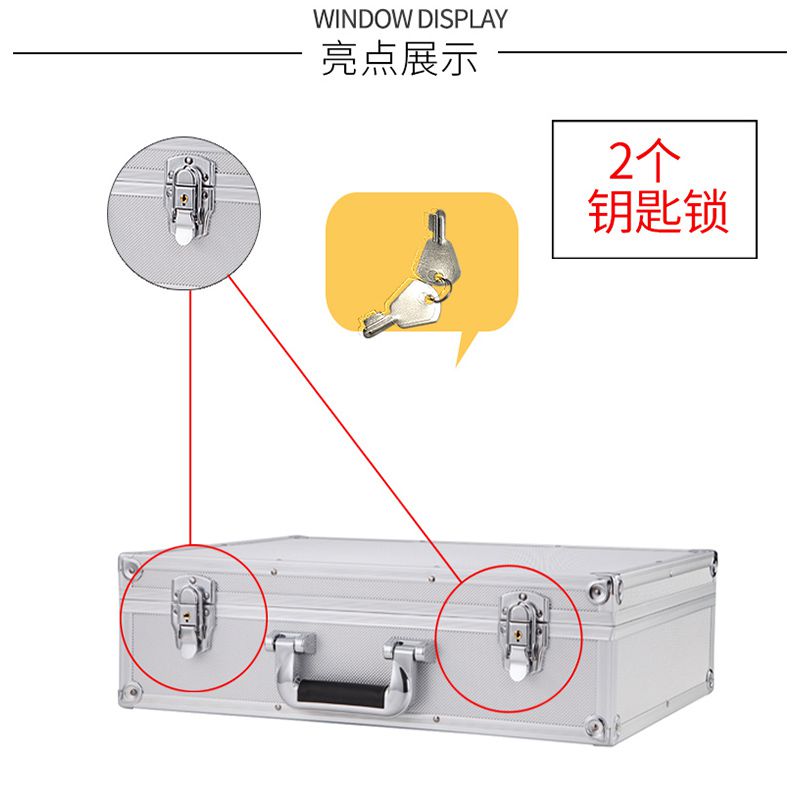 WINDOW DISPLAY
亮点展示

2个
钥匙锁