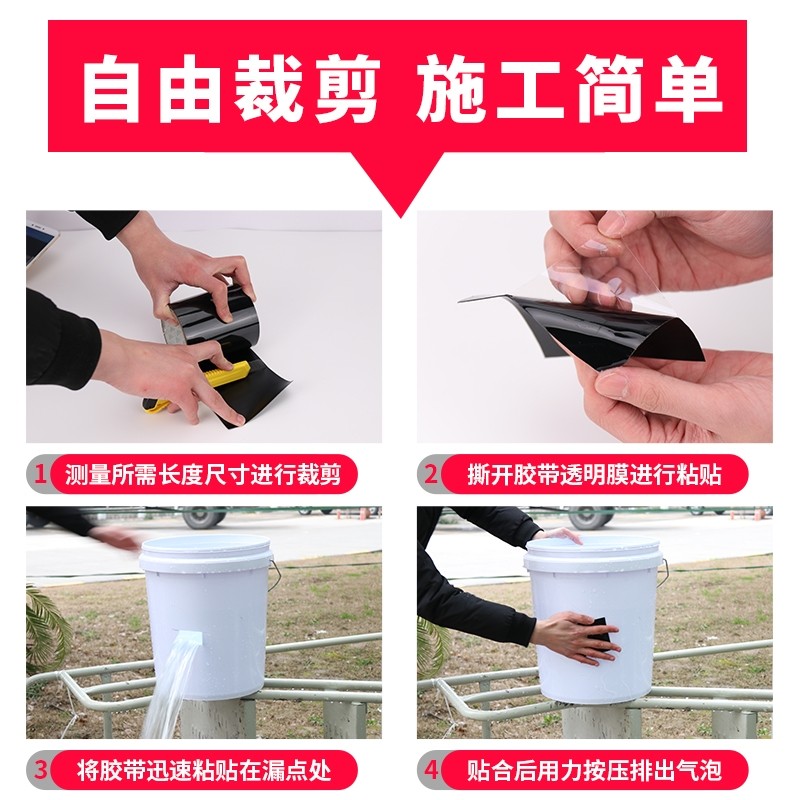 自由裁剪 施工简单

1 测量所需长度尺寸进行裁剪

2 撕开胶带透明膜进行粘贴

3 将胶带迅速粘贴在漏点处

4 贴合后用力按压排出气泡