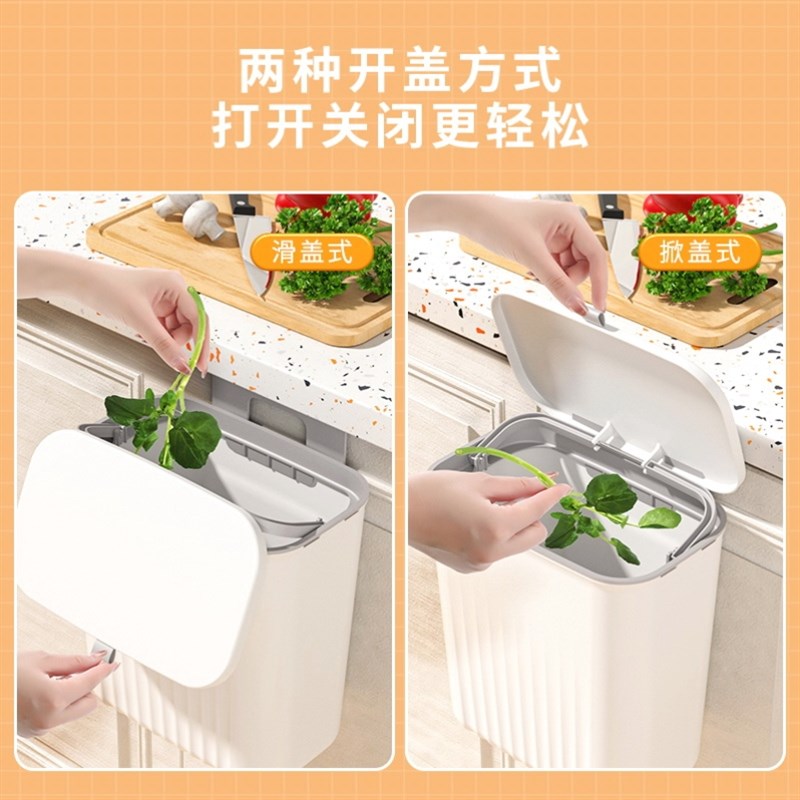 两种开盖方式
打开关闭更轻松

滑盖式

掀盖式