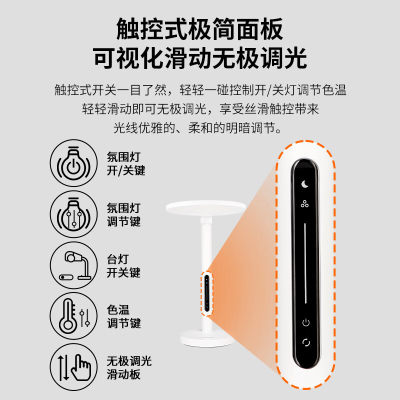 触控式极简面板
可视化滑动无极调光

触控式开关一目了然，轻轻一碰控制开/关灯调节色温
轻轻滑动即可无极调光，享受丝滑触控带来
光线优雅的、柔和的明暗调节。

氛围灯
开/关键

氛围灯
调节键

台灯
开关键

色温
调节键

无极调光
滑动板