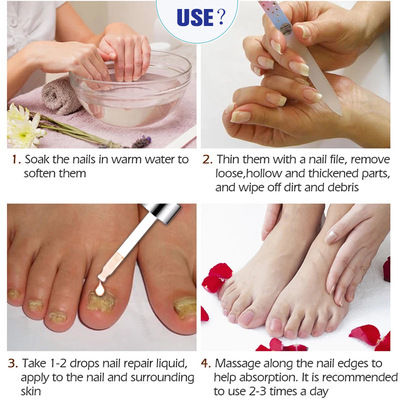 USE?

1. Soak the nails in warm water to soften them

2. Thin them with a nail file, remove loose,hollow and thickened parts, and wipe off dirt and debris

3. Take 1-2 drops nail repair liquid, apply to the nail and surrounding skin

4. Massage along the nail edges to help absorption. It is recommended to use 2-3 times a day