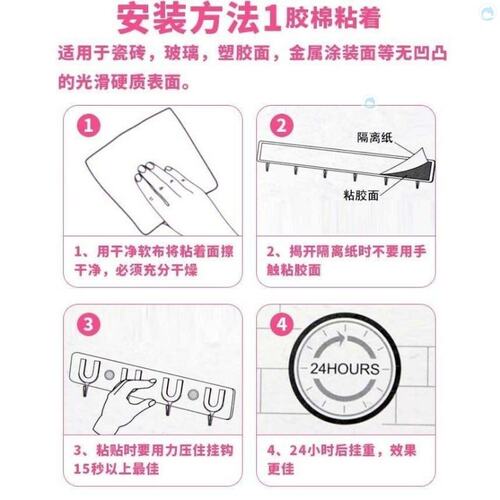 安装方法1胶棉粘着

适用于瓷砖，玻璃，塑胶面，金属涂装面等无凹凸的光滑硬质表面。

1

1、用干净软布将粘着面擦干净，必须充分干燥

2

隔离纸

粘胶面

2、揭开隔离纸时不要用手触粘胶面

3

3、粘贴时要用力压住挂钩15秒以上最佳

4

24HOURS

4、24小时后挂重，效果更佳