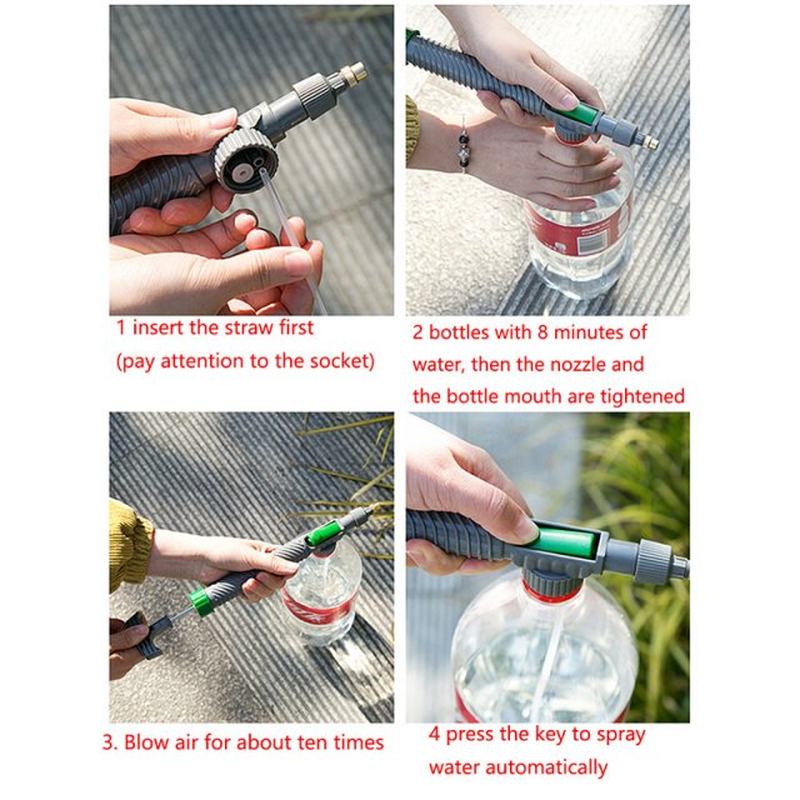 1 insert the straw first
(pay attention to the socket)

2 bottles with 8 minutes of water, then the nozzle and the bottle mouth are tightened

3. Blow air for about ten times

4 press the key to spray water automatically