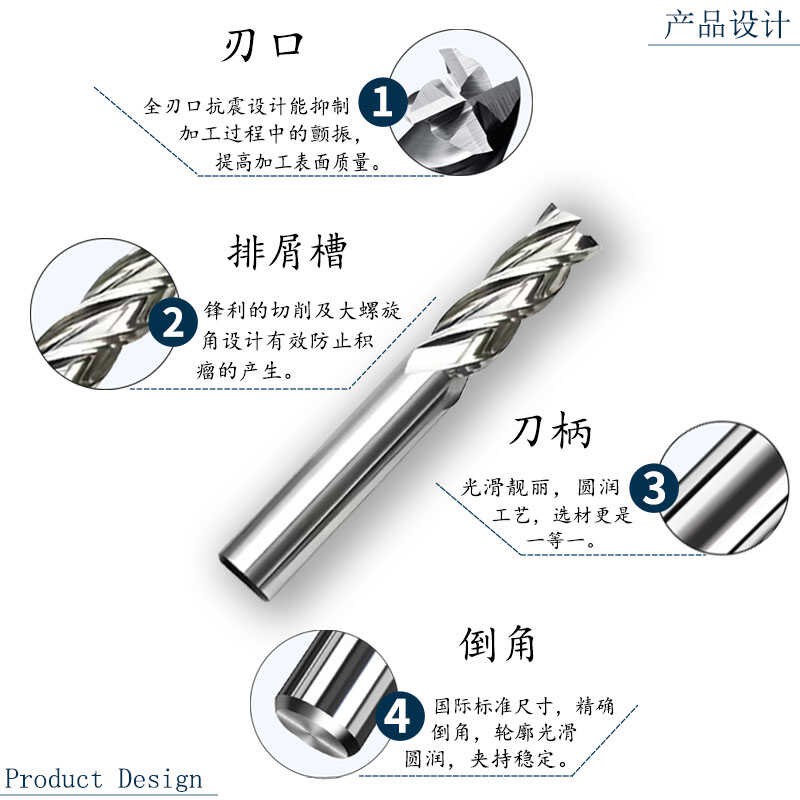 产品设计

刃口

1

全刃口抗震设计能抑制加工过程中的颤振，提高加工表面质量。

排屑槽

2

锋利的切削及大螺旋角设计有效防止积瘤的产生。

刀柄

3

光滑靓丽，圆润工艺，选材更是一等一。

倒角

4

国际标准尺寸，精确倒角，轮廓光滑圆润，夹持稳定。

Product Design