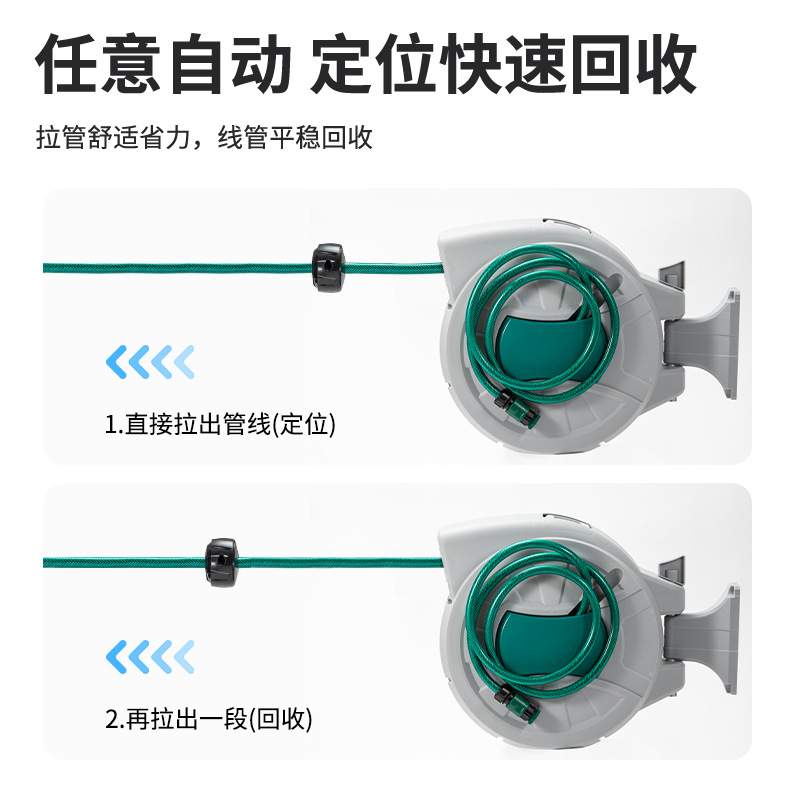 任意自动 定位快速回收

拉管舒适省力，线管平稳回收

1.直接拉出管线(定位)

2.再拉出一段(回收)