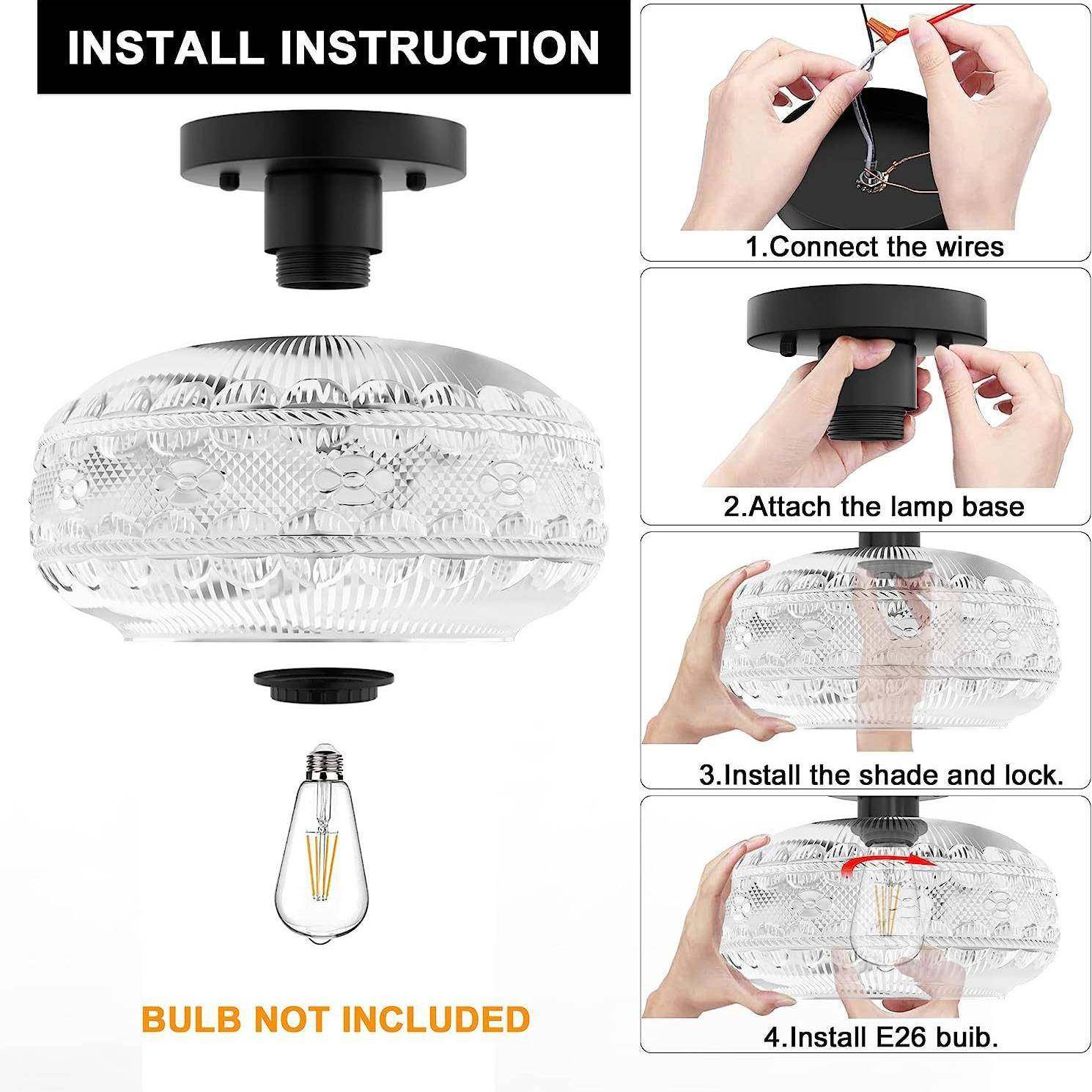 INSTALL INSTRUCTION

BULB NOT INCLUDED

1.Connect the wires

2.Attach the lamp base

3.Install the shade and lock.

4.Install E26 buib.