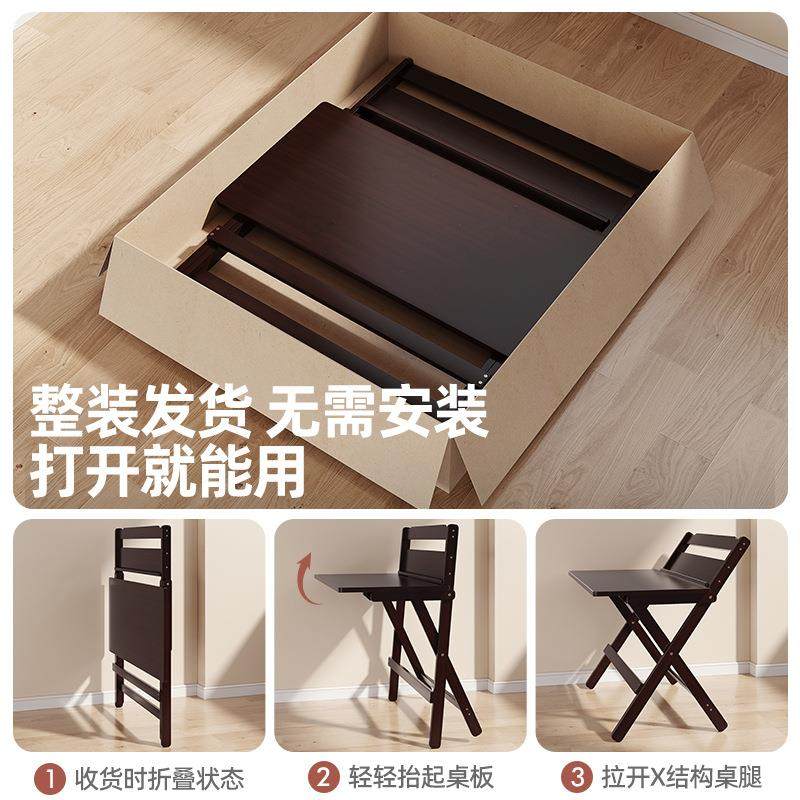 整装发货 无需安装
打开就能用

1 收货时折叠状态

2 轻轻抬起桌板

3 拉开X结构桌腿