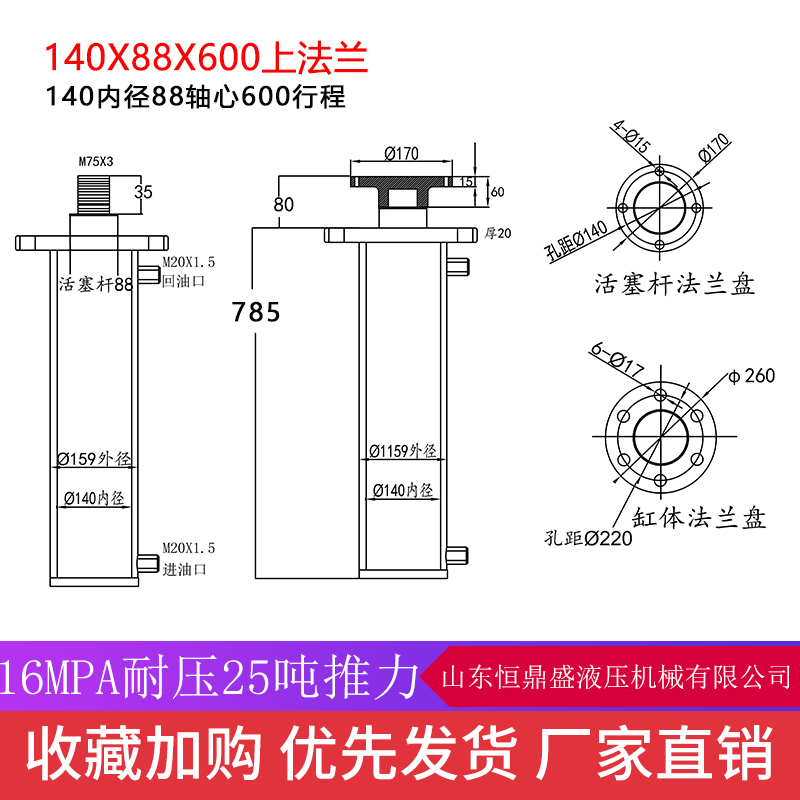 140X88X600上法兰
140内径88轴心600行程

M75X3
35
活塞杆88
M20X1.5
回油口
Ø159外径
Ø140内径
M20X1.5
进油口

Ø170
15
60
80
厚20
785
Ø1159外径
Ø140内径

4-Ø15
Ø170
孔距Ø140
活塞杆法兰盘

6-Ø17
ϕ 260
孔距Ø220
缸体法兰盘

16MPA耐压25吨推力
山东恒鼎盛液压机械有限公司
收藏加购 优先发货 厂家直销