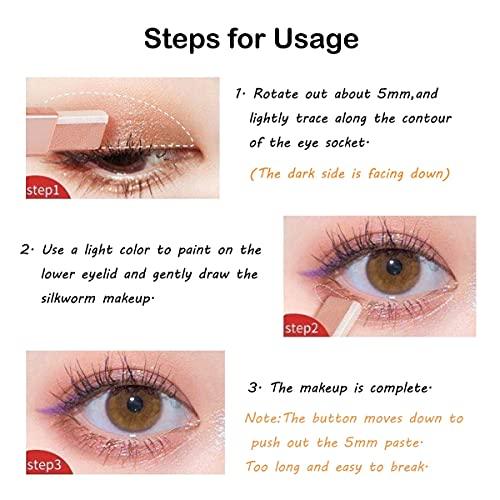 Steps for Usage

step1

1· Rotate out about 5mm,and lightly trace along the contour of the eye socket·

(The dark side is facing down)

2· Use a light color to paint on the lower eyelid and gently draw the silkworm makeup·

step2

step3

3· The makeup is complete·

Note:The button moves down to push out the 5mm paste·

Too long and easy to break·