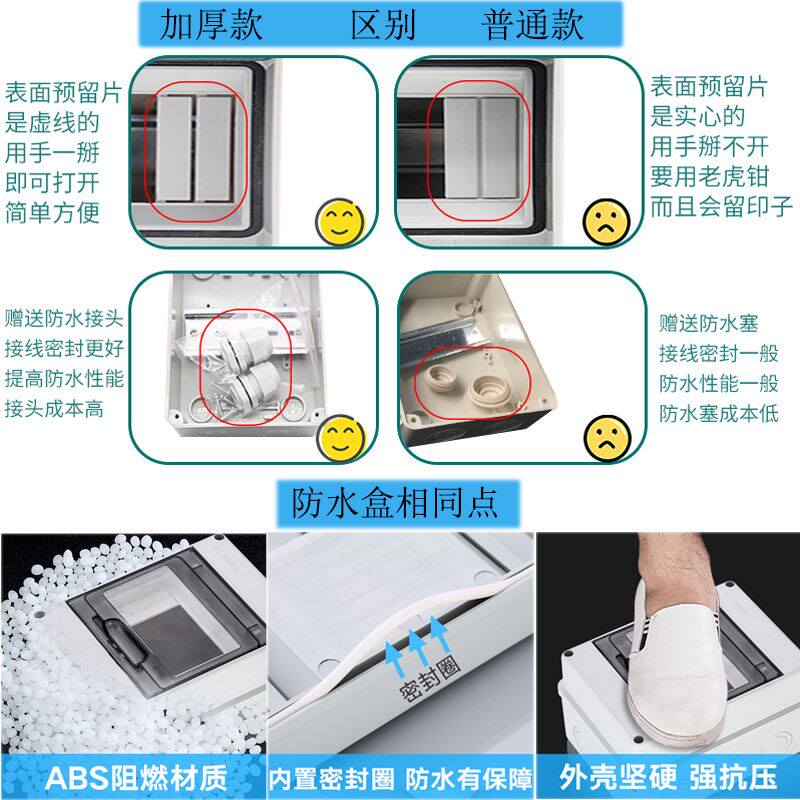 加厚款 区别 普通款

表面预留片
是虚线的
用手一掰
即可打开
简单方便

表面预留片
是实心的
用手掰不开
要用老虎钳
而且会留印子

赠送防水接头
接线密封更好
提高防水性能
接头成本高

赠送防水塞
接线密封一般
防水性能一般
防水塞成本低

防水盒相同点

密封圈

ABS阻燃材质

内置密封圈 防水有保障

外壳坚硬 强抗压