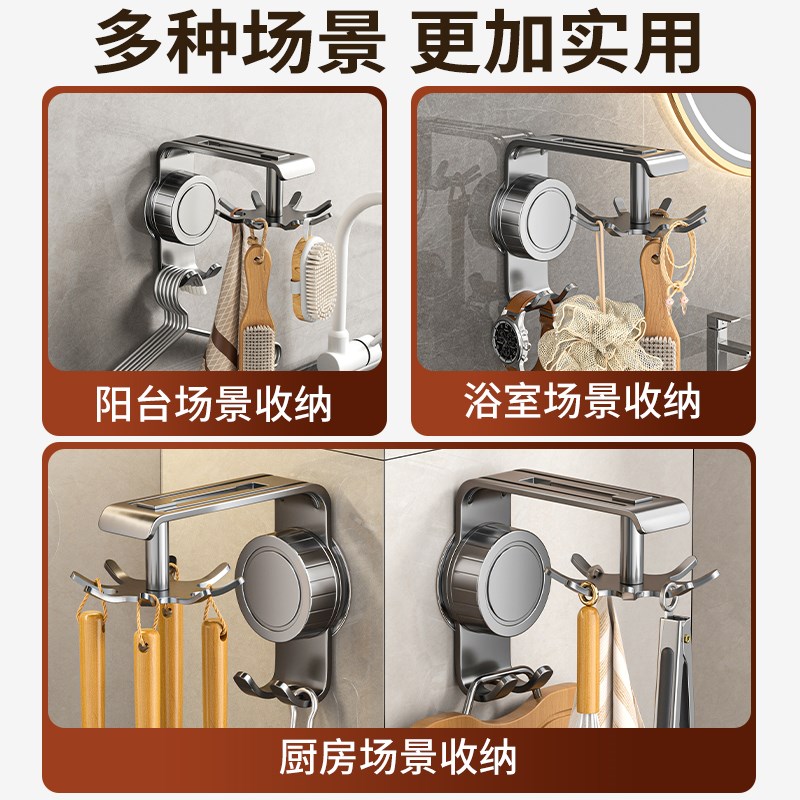 多种场景 更加实用

阳台场景收纳

浴室场景收纳

厨房场景收纳