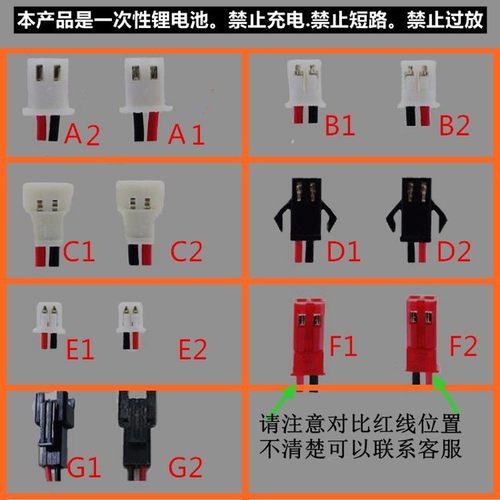 本产品是一次性锂电池。禁止充电.禁止短路。禁止过放

A2 A1

B1 B2

C1 C2

D1 D2

E1 E2

F1 F2

G1 G2

请注意对比红线位置
不清楚可以联系客服