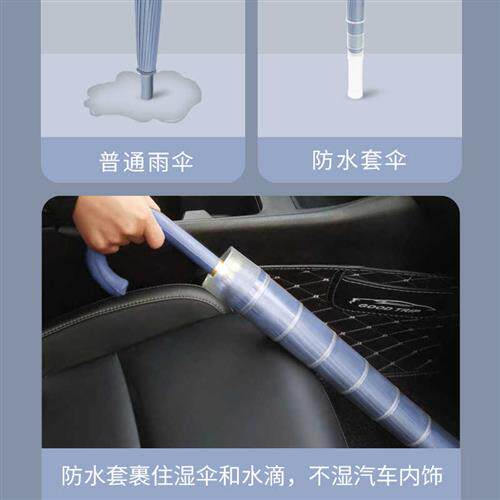 普通雨伞

防水套伞

GOOD TRIP

防水套裹住湿伞和水滴，不湿汽车内饰