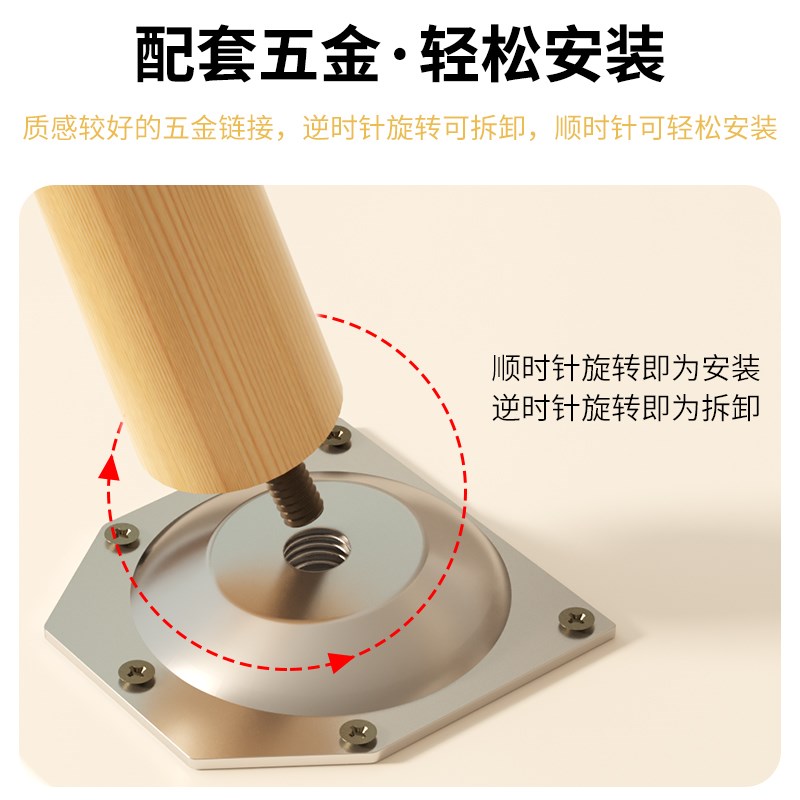 配套五金·轻松安装

质感较好的五金链接，逆时针旋转可拆卸，顺时针可轻松安装

顺时针旋转即为安装
逆时针旋转即为拆卸