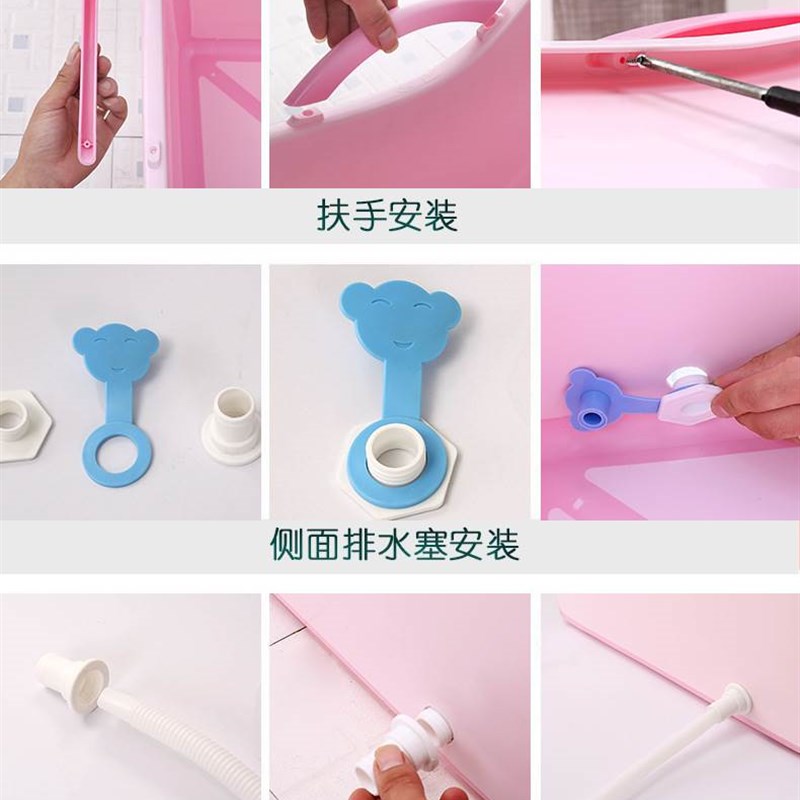 扶手安装

侧面排水塞安装