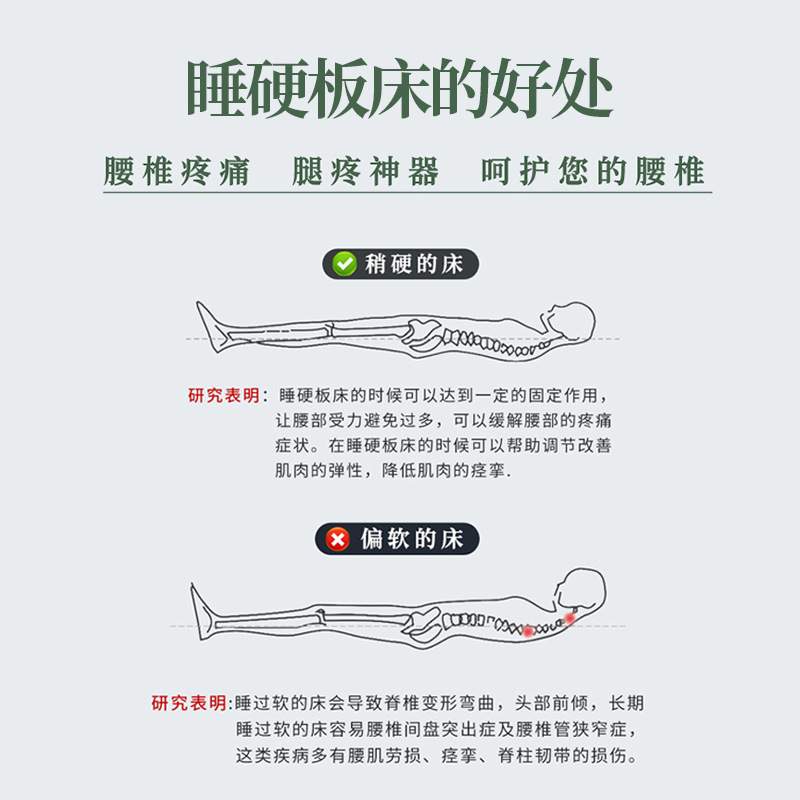 睡硬板床的好处

腰椎疼痛　腿疼神器　呵护您的腰椎

稍硬的床

研究表明：睡硬板床的时候可以达到一定的固定作用，让腰部受力避免过多，可以缓解腰部的疼痛症状。在睡硬板床的时候可以帮助调节改善肌肉的弹性，降低肌肉的痉挛.

偏软的床

研究表明:睡过软的床会导致脊椎变形弯曲，头部前倾，长期睡过软的床容易腰椎间盘突出症及腰椎管狭窄症，这类疾病多有腰肌劳损、痉挛、脊柱韧带的损伤。