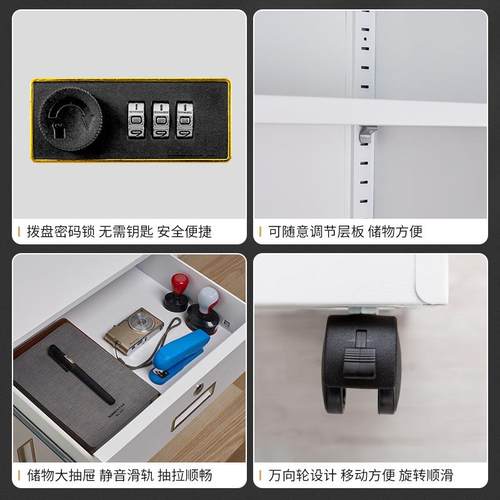 拨盘密码锁 无需钥匙 安全便捷

可随意调节层板 储物方便

储物大抽屉 静音滑轨 抽拉顺畅

万向轮设计 移动方便 旋转顺滑