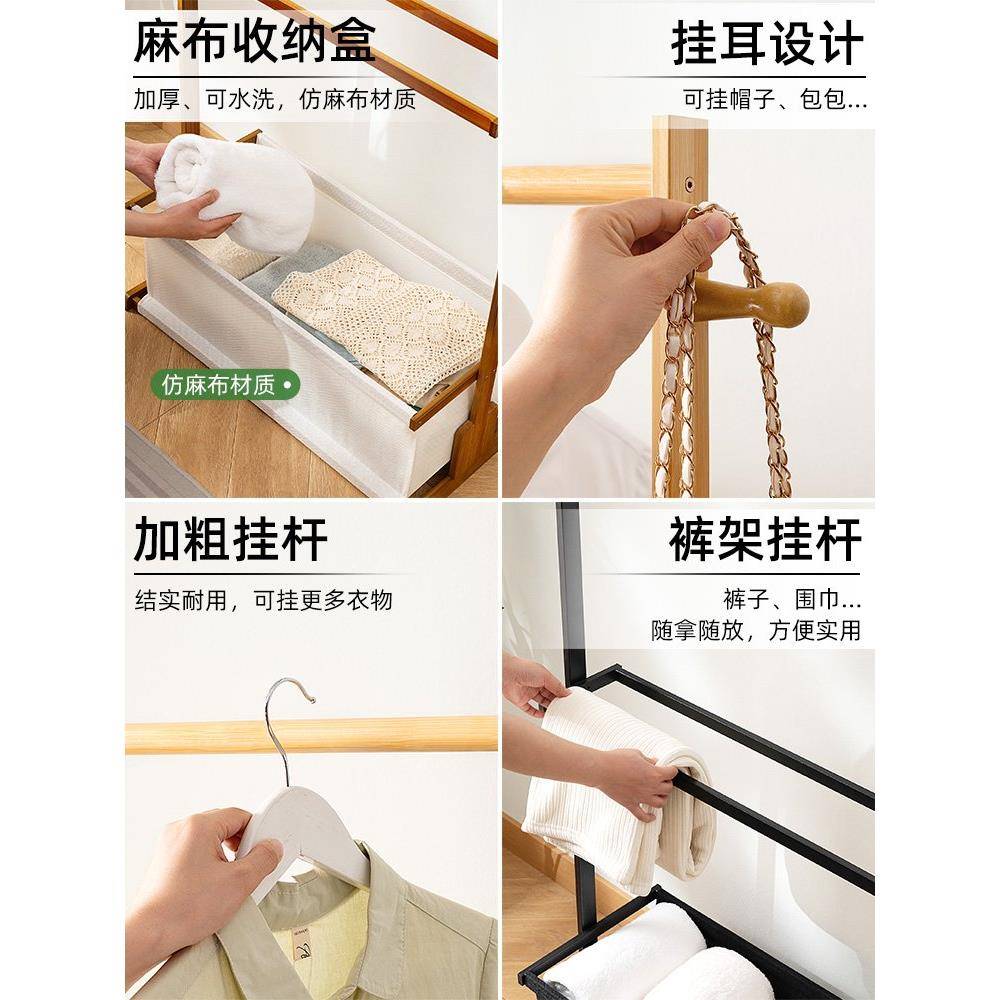 麻布收纳盒

加厚、可水洗，仿麻布材质

仿麻布材质

挂耳设计

可挂帽子、包包...

加粗挂杆

结实耐用，可挂更多衣物

裤架挂杆

裤子、围巾...
随拿随放，方便实用