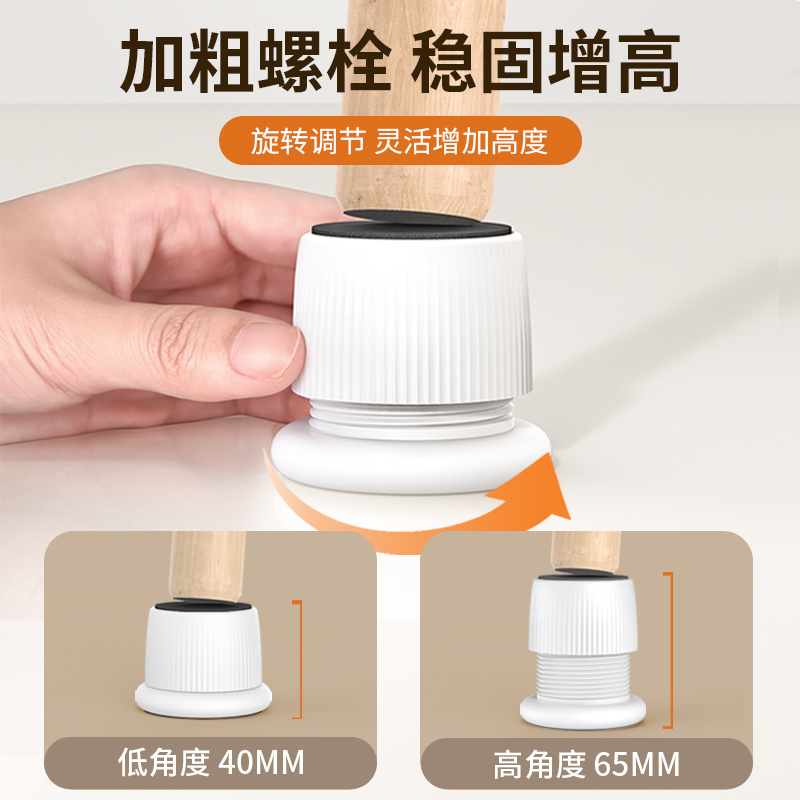 加粗螺栓 稳固增高

旋转调节 灵活增加高度

低角度 40MM

高角度 65MM