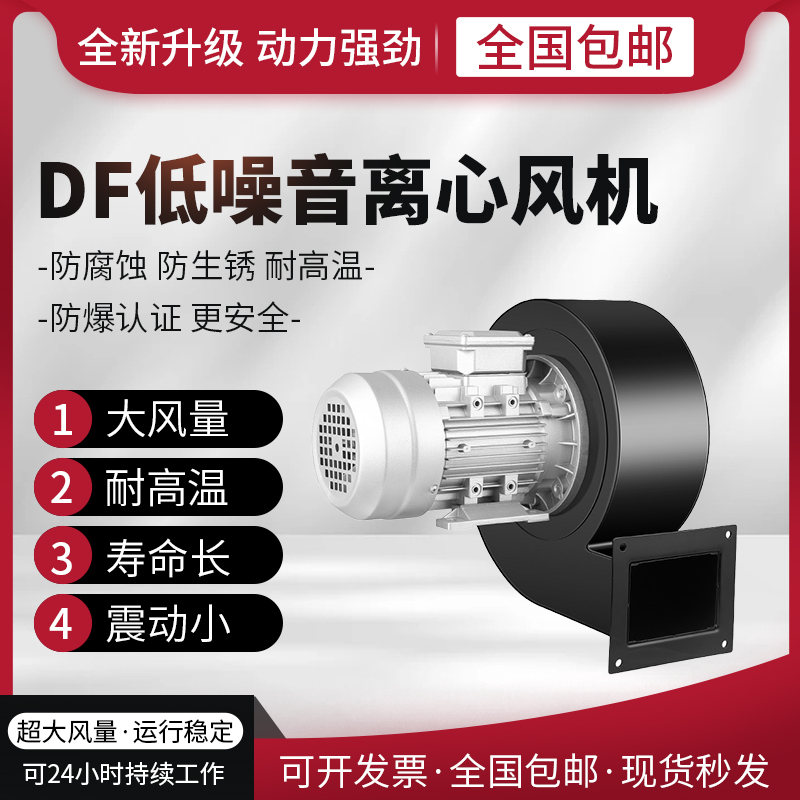 全新升级 动力强劲

全国包邮

DF低噪音离心风机

-防腐蚀 防生锈 耐高温-

-防爆认证 更安全-

1 大风量

2 耐高温

3 寿命长

4 震动小

超大风量·运行稳定

可24小时持续工作

可开发票·全国包邮·现货秒发