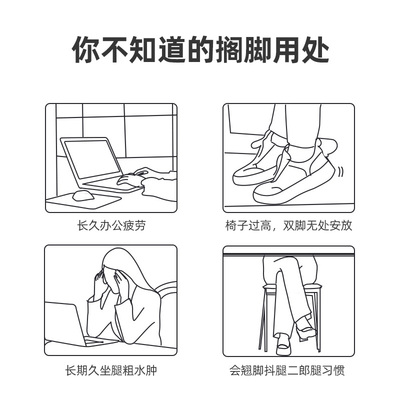 你不知道的搁脚用处

长久办公疲劳

椅子过高，双脚无处安放

长期久坐腿粗水肿

会翘脚抖腿二郎腿习惯