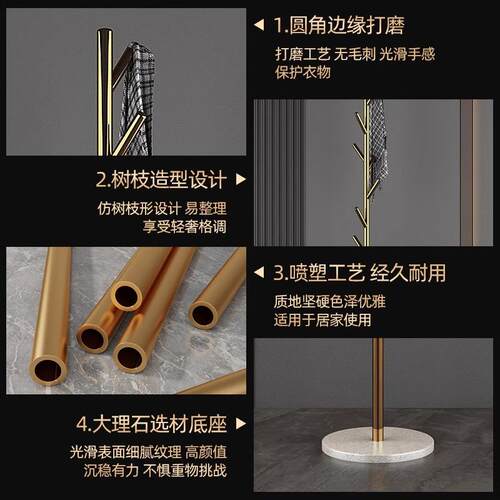 1.圆角边缘打磨
打磨工艺 无毛刺 光滑手感
保护衣物

2.树枝造型设计
仿树枝形设计 易整理
享受轻奢格调

3.喷塑工艺 经久耐用
质地坚硬色泽优雅
适用于居家使用

4.大理石选材底座
光滑表面细腻纹理 高颜值
沉稳有力 不惧重物挑战