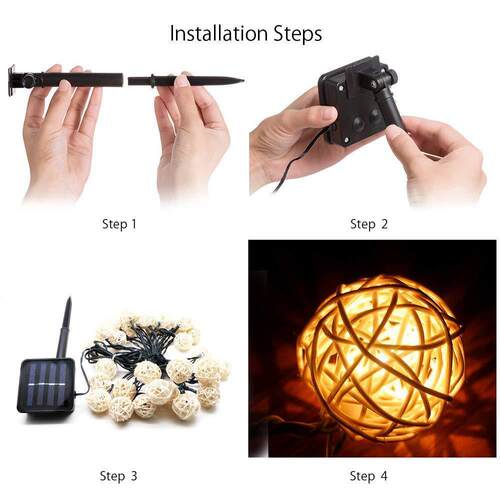 Installation Steps

Step 1

Step 2

Step 3

Step 4