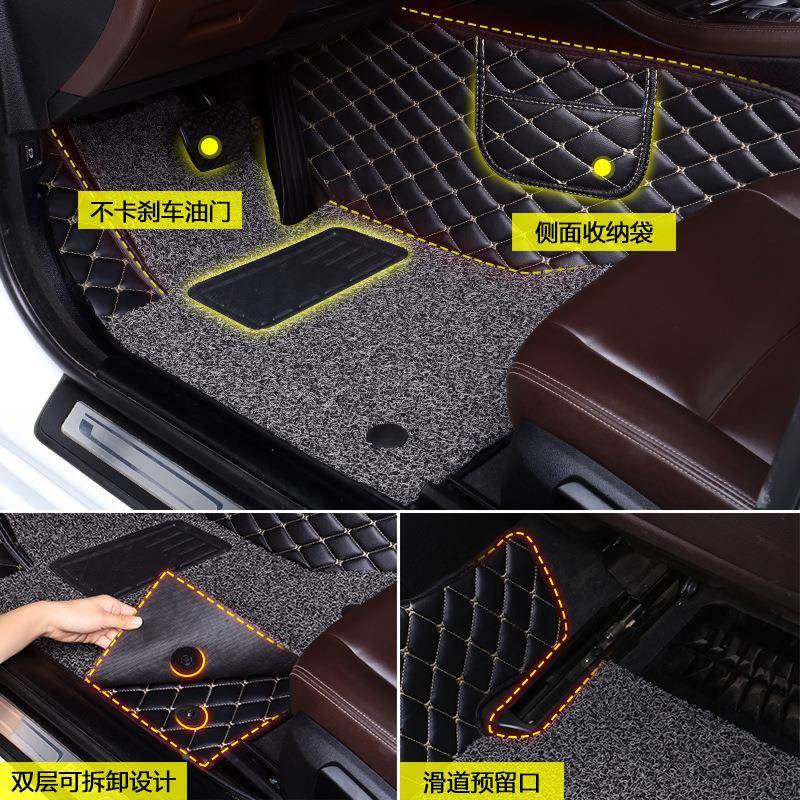 不卡刹车油门

侧面收纳袋

双层可拆卸设计

滑道预留口