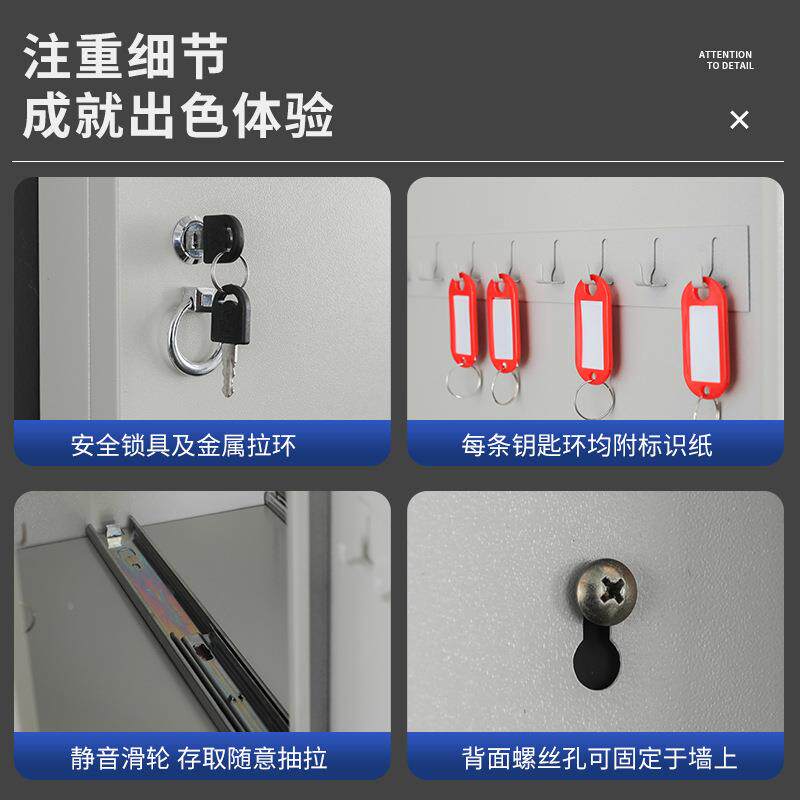 注重细节
成就出色体验

ATTENTION
TO DETAIL

×

安全锁具及金属拉环

每条钥匙环均附标识纸

静音滑轮 存取随意抽拉

背面螺丝孔可固定于墙上