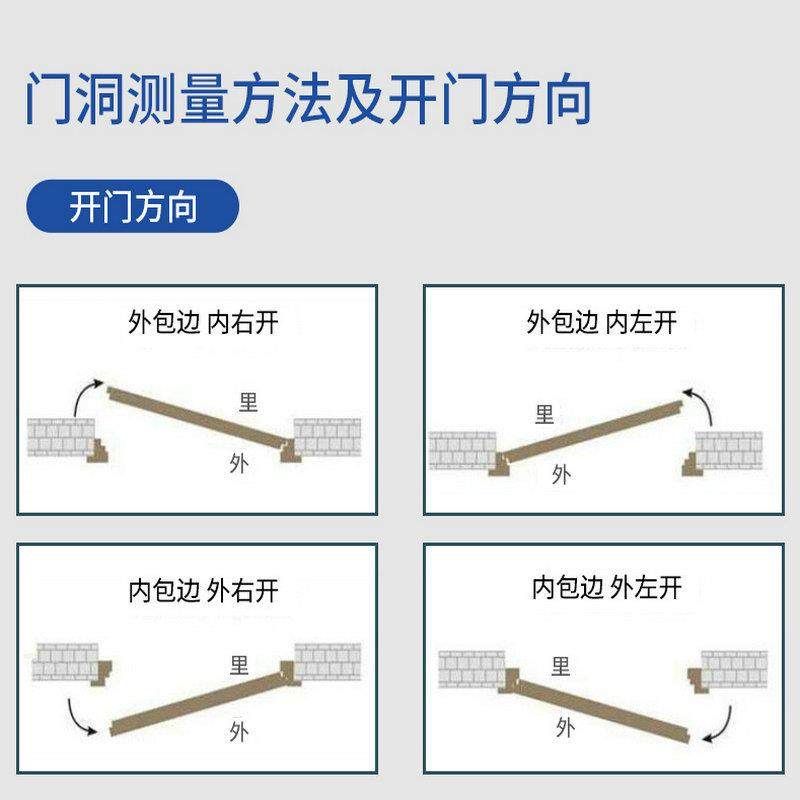 门洞测量方法及开门方向

开门方向

外包边 内右开

里

外

外包边 内左开

里

外

内包边 外右开

里

外

内包边 外左开

里

外