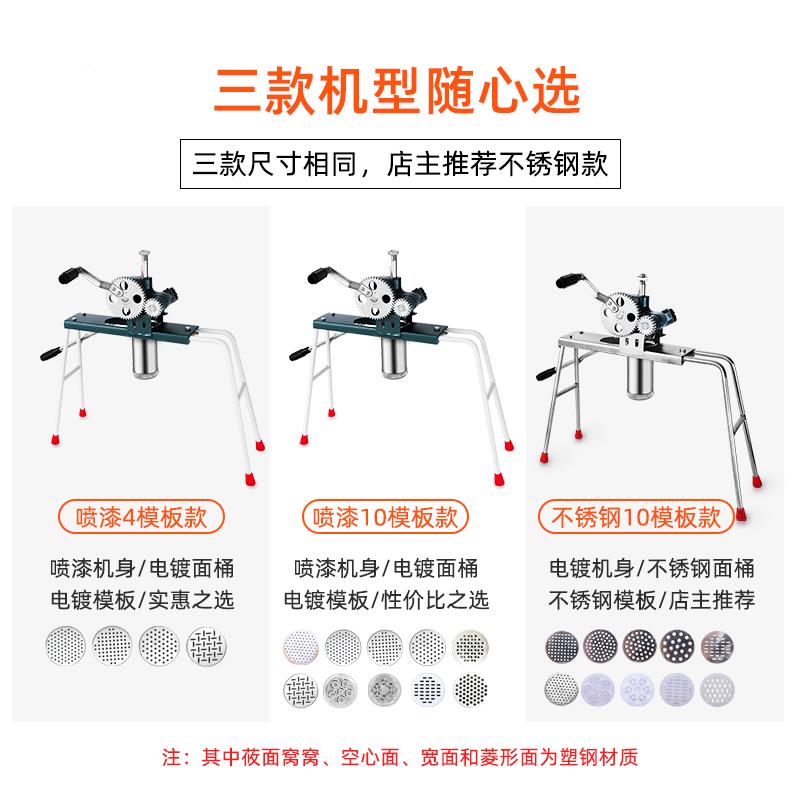 三款机型随心选

三款尺寸相同，店主推荐不锈钢款

喷漆4模板款

喷漆机身/电镀面桶
电镀模板/实惠之选

喷漆10模板款

喷漆机身/电镀面桶
电镀模板/性价比之选

不锈钢10模板款

电镀机身/不锈钢面桶
不锈钢模板/店主推荐

注：其中莜面窝窝、空心面、宽面和菱形面为塑钢材质